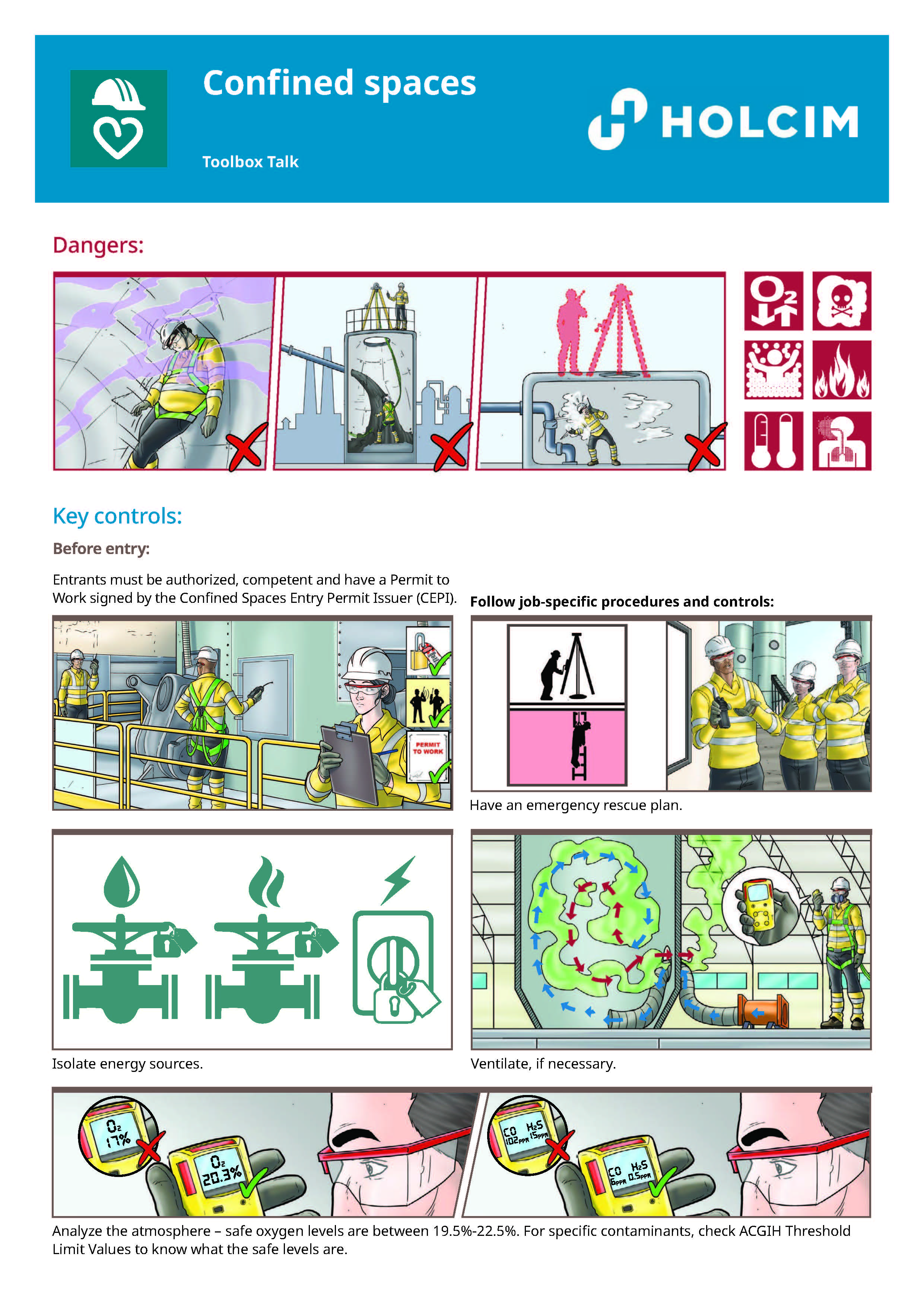 Confined spaces

Toolbox Talk

HOLCIM

Dangers:

$O_2$

Key controls:

Before entry:

Entrants must be authorized, competent and have a Permit to Work signed by the Confined Spaces Entry Permit Issuer (CEPI).

PERMIT TO WORK

Follow job-specific procedures and controls:

Have an emergency rescue plan.

Isolate energy sources.

Ventilate, if necessary.

$O_2$ 17%

$O_2$ 20.3%

CO 102PPM $H_2S$ 15PPM

CO 5PPM $H_2S$ 0.5PPM

Analyze the atmosphere – safe oxygen levels are between 19.5%-22.5%. For specific contaminants, check ACGIH Threshold Limit Values to know what the safe levels are.